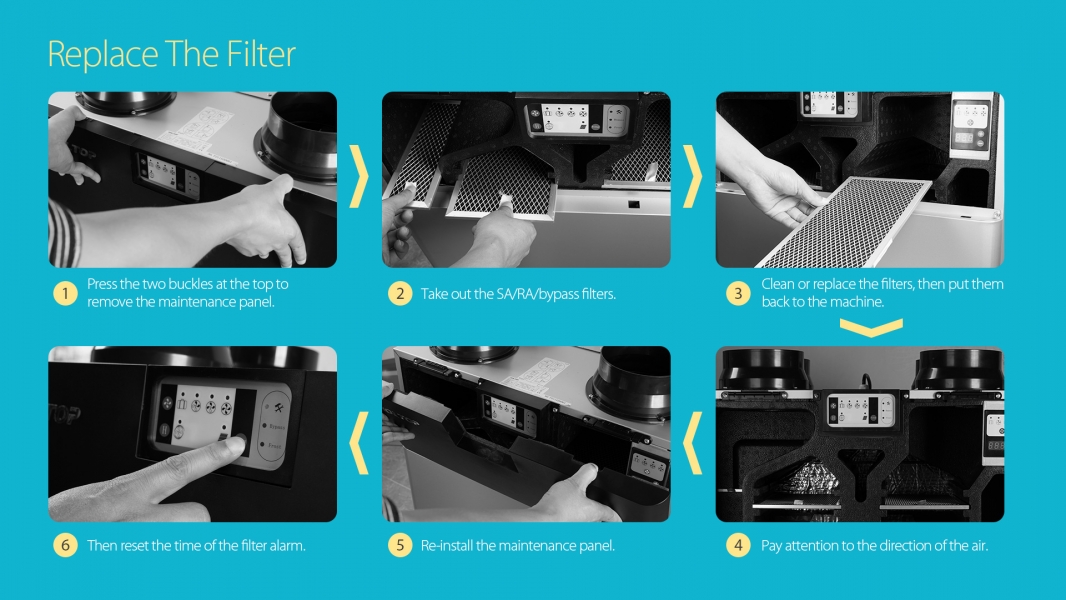 Replace The Filter

1 Press the two buckles at the top to remove the maintenance panel.

2 Take out the SA/RA/bypass filters.

3 Clean or replace the filters, then put them back to the machine.

4 Pay attention to the direction of the air.

5 Re-install the maintenance panel.

6 Then reset the time of the filter alarm.